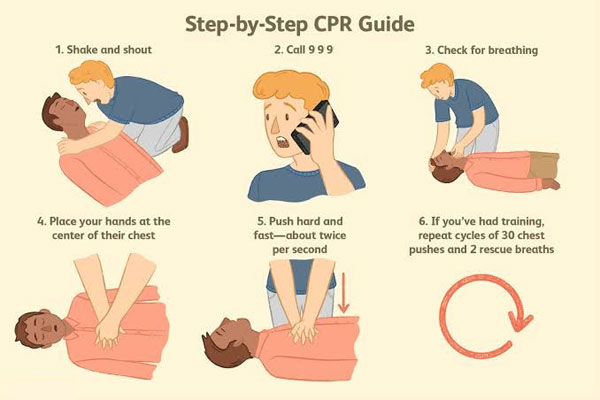 Step-by-Step CPR Guide

1. Shake and shout

2. Call 9 9 9

3. Check for breathing

4. Place your hands at the center of their chest

5. Push hard and fast—about twice per second

6. If you've had training, repeat cycles of 30 chest pushes and 2 rescue breaths